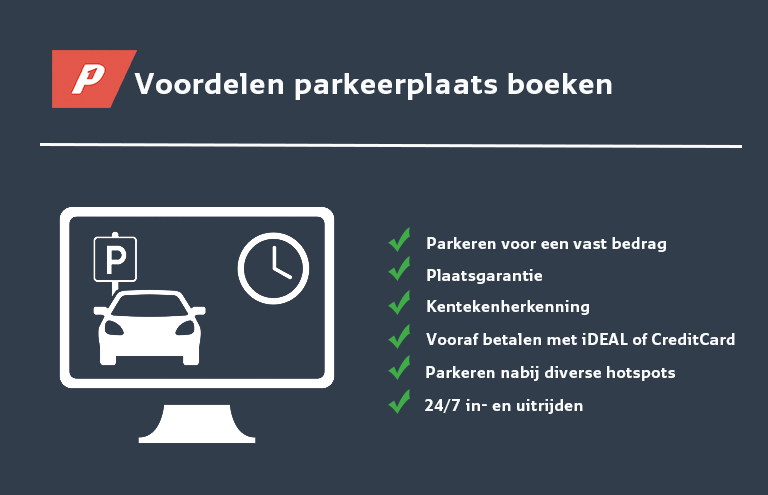 P1

Voordelen parkeerplaats boeken

P

Parkeren voor een vast bedrag
Plaatsgarantie
Kentekenherkenning
Vooraf betalen met iDEAL of CreditCard
Parkeren nabij diverse hotspots
24/7 in- en uitrijden